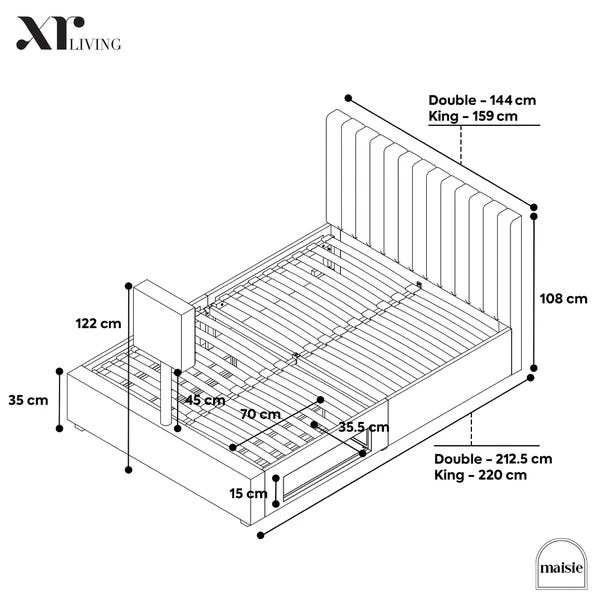 XR LIVING

Double – 144 cm
King – 159 cm

108 cm

122 cm

35 cm

45 cm

70 cm

35.5 cm

15 cm

Double – 212.5 cm
King – 220 cm

maisie