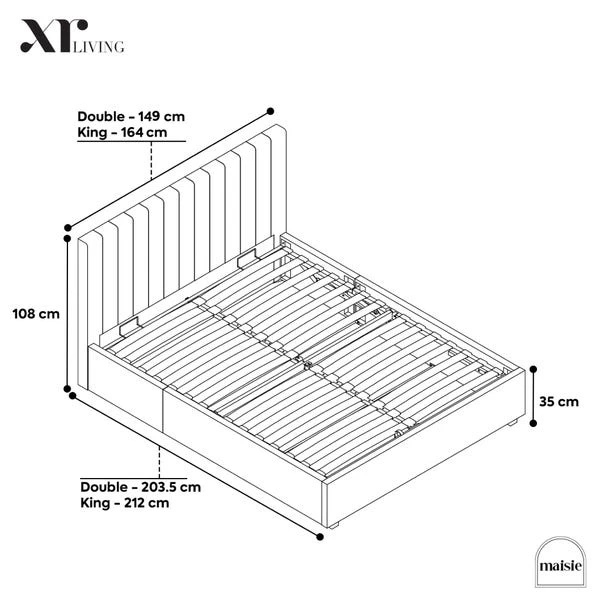 XR LIVING

Double – 149 cm
King – 164 cm

108 cm

35 cm

Double – 203.5 cm
King – 212 cm

maisie