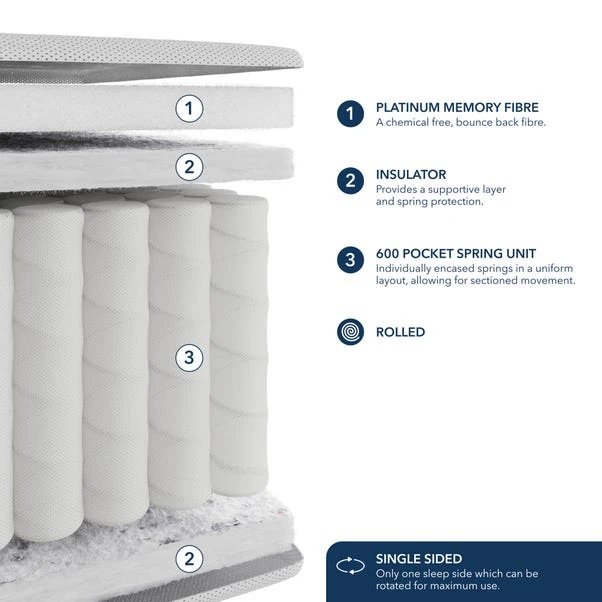 1
2
3
2

1 PLATINUM MEMORY FIBRE
A chemical free, bounce back fibre.

2 INSULATOR
Provides a supportive layer and spring protection.

3 600 POCKET SPRING UNIT
Individually encased springs in a uniform layout, allowing for sectioned movement.

ROLLED

SINGLE SIDED
Only one sleep side which can be rotated for maximum use.