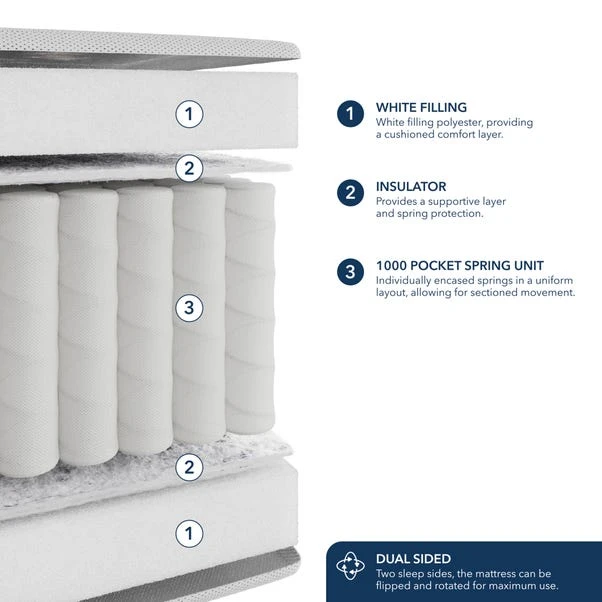 1

2

3

2

1

1 WHITE FILLING
White filling polyester, providing a cushioned comfort layer.

2 INSULATOR
Provides a supportive layer and spring protection.

3 1000 POCKET SPRING UNIT
Individually encased springs in a uniform layout, allowing for sectioned movement.

DUAL SIDED
Two sleep sides, the mattress can be flipped and rotated for maximum use.